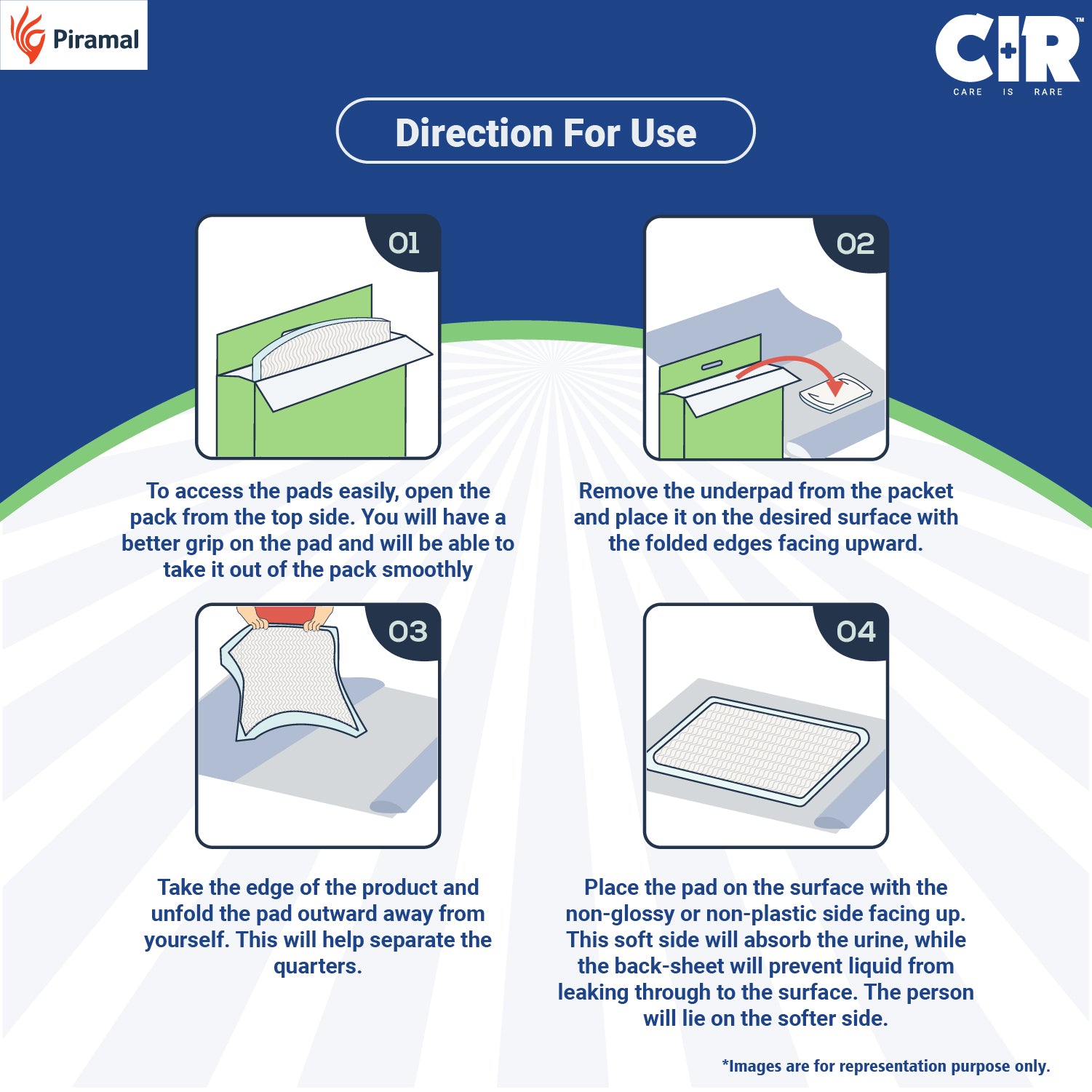 Piramal

CIR™
CARE IS RARE

Direction For Use

01

To access the pads easily, open the pack from the top side. You will have a better grip on the pad and will be able to take it out of the pack smoothly

02

Remove the underpad from the packet and place it on the desired surface with the folded edges facing upward.

03

Take the edge of the product and unfold the pad outward away from yourself. This will help separate the quarters.

04

Place the pad on the surface with the non-glossy or non-plastic side facing up. This soft side will absorb the urine, while the back-sheet will prevent liquid from leaking through to the surface. The person will lie on the softer side.

*Images are for representation purpose only.