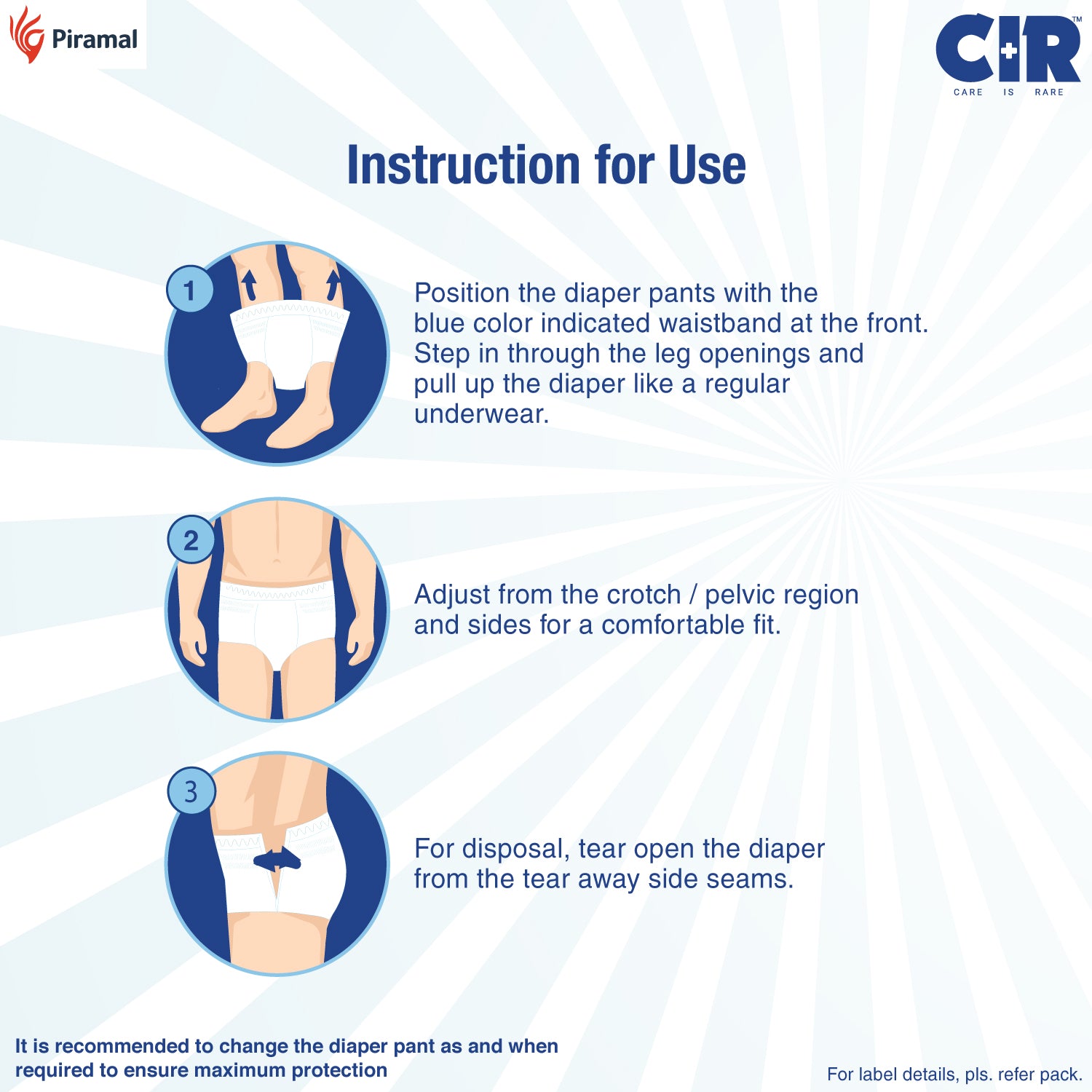 Piramal

CIR™
CARE IS RARE

Instruction for Use

1

Position the diaper pants with the blue color indicated waistband at the front. Step in through the leg openings and pull up the diaper like a regular underwear.

2

Adjust from the crotch / pelvic region and sides for a comfortable fit.

3

For disposal, tear open the diaper from the tear away side seams.

It is recommended to change the diaper pant as and when required to ensure maximum protection

For label details, pls. refer pack.