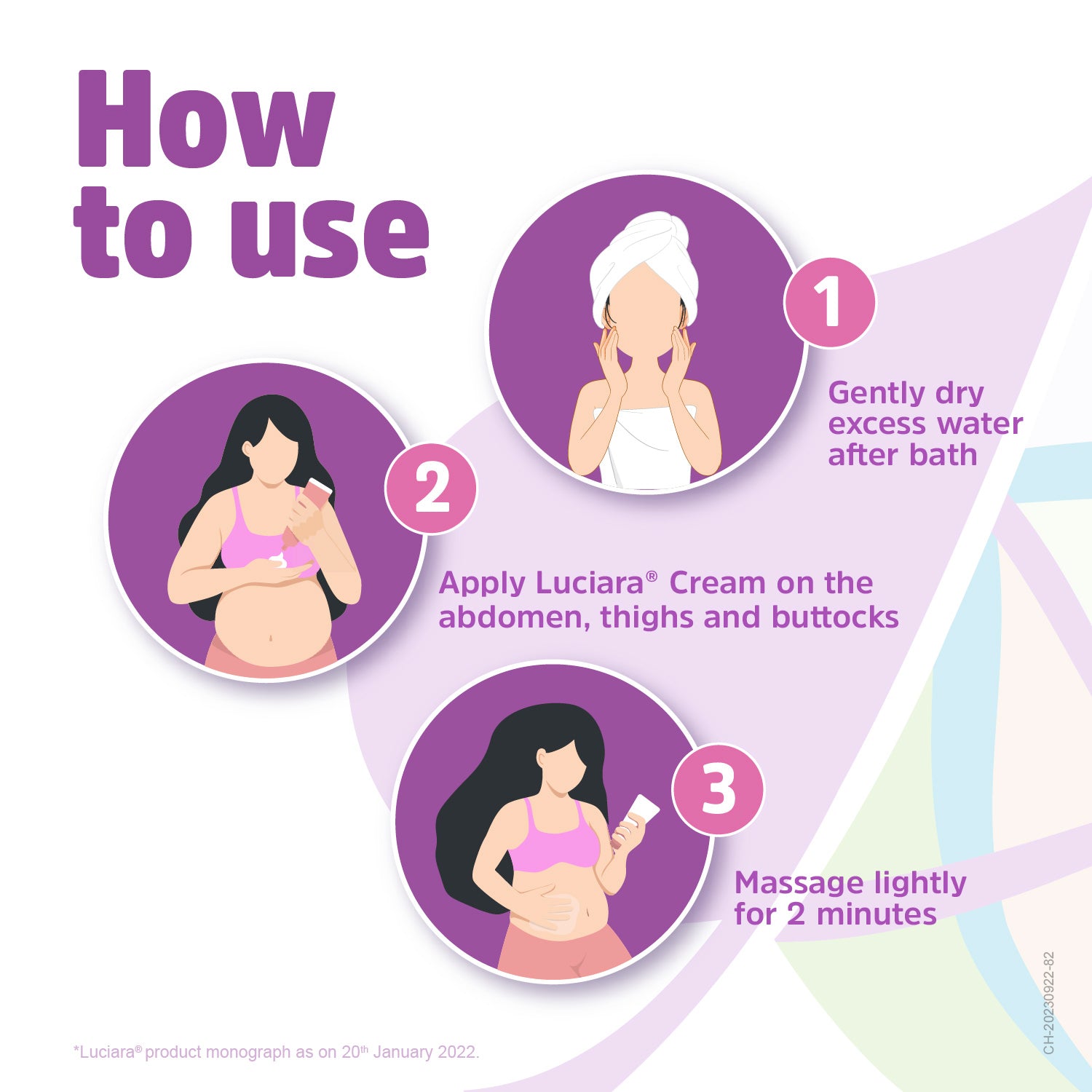 How to use

1

Gently dry excess water after bath

2

Apply Luciara® Cream on the abdomen, thighs and buttocks

3

Massage lightly for 2 minutes

*Luciara® product monograph as on 20th January 2022.

CH-20230922-82