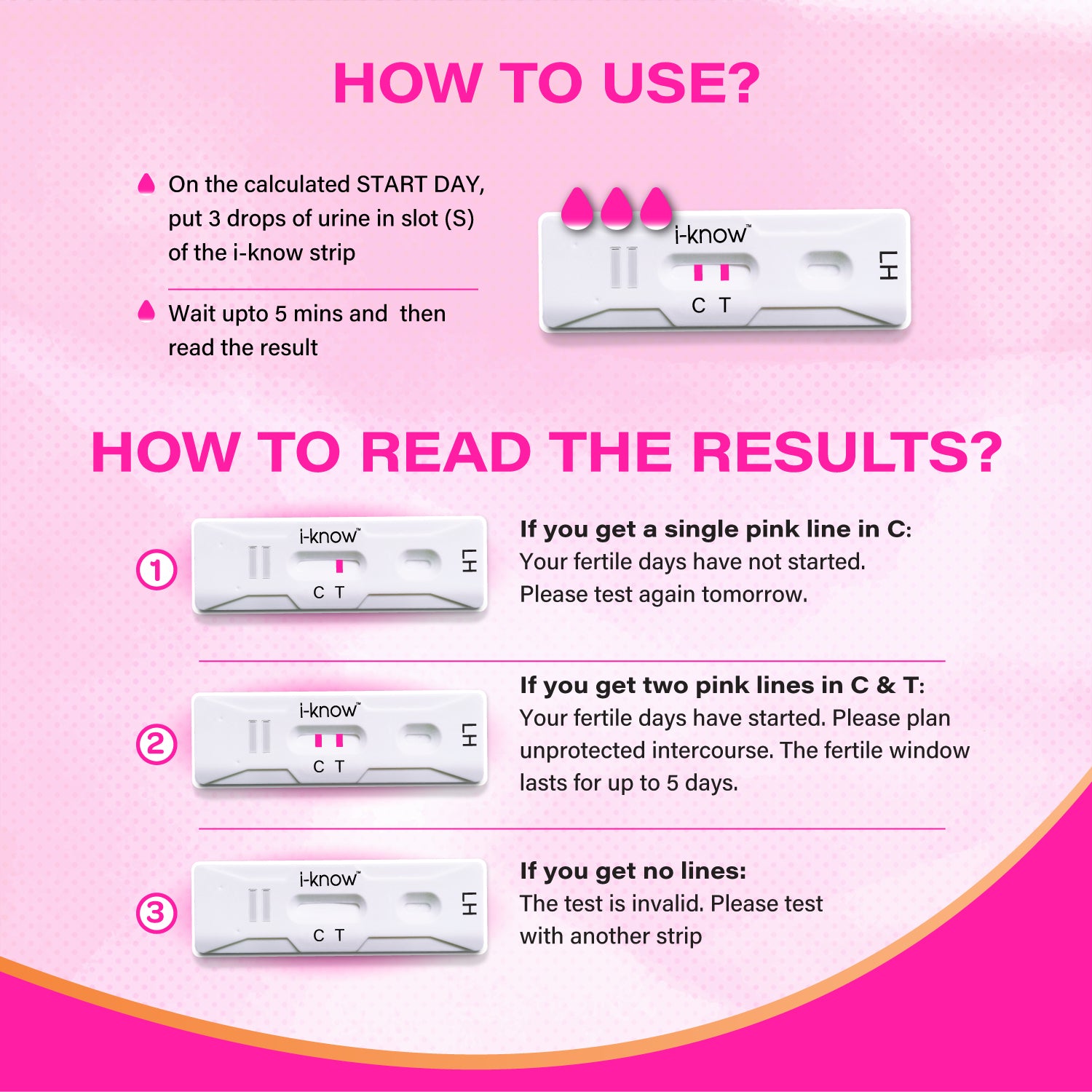 HOW TO USE?

On the calculated START DAY, put 3 drops of urine in slot (S) of the i-know strip

Wait upto 5 mins and then read the result

i-know™
C T
LH

HOW TO READ THE RESULTS?

①
i-know™
C T
LH

If you get a single pink line in C:
Your fertile days have not started. Please test again tomorrow.

②
i-know™
C T
LH

If you get two pink lines in C & T:
Your fertile days have started. Please plan unprotected intercourse. The fertile window lasts for up to 5 days.

③
i-know™
C T
LH

If you get no lines:
The test is invalid. Please test with another strip