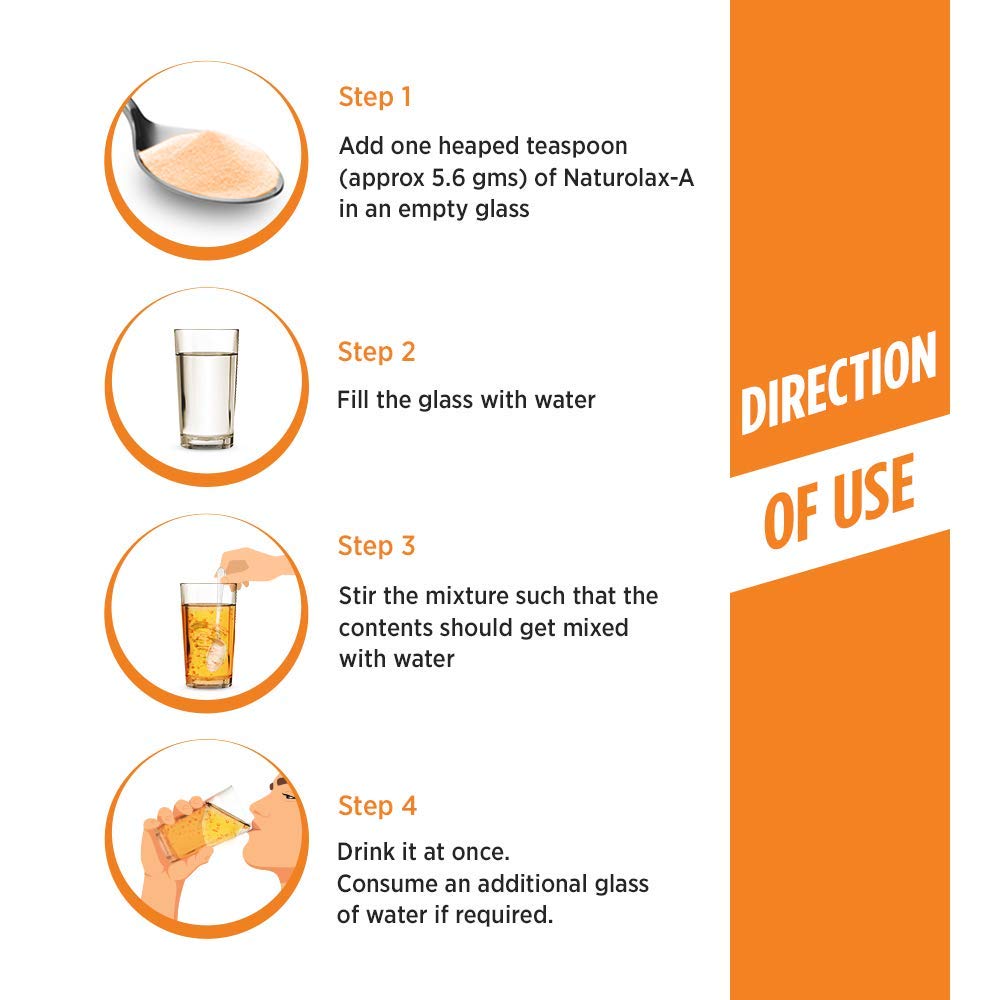 Step 1

Add one heaped teaspoon (approx 5.6 gms) of Naturolax-A in an empty glass

Step 2

Fill the glass with water

Step 3

Stir the mixture such that the contents should get mixed with water

Step 4

Drink it at once.
Consume an additional glass of water if required.

DIRECTION OF USE