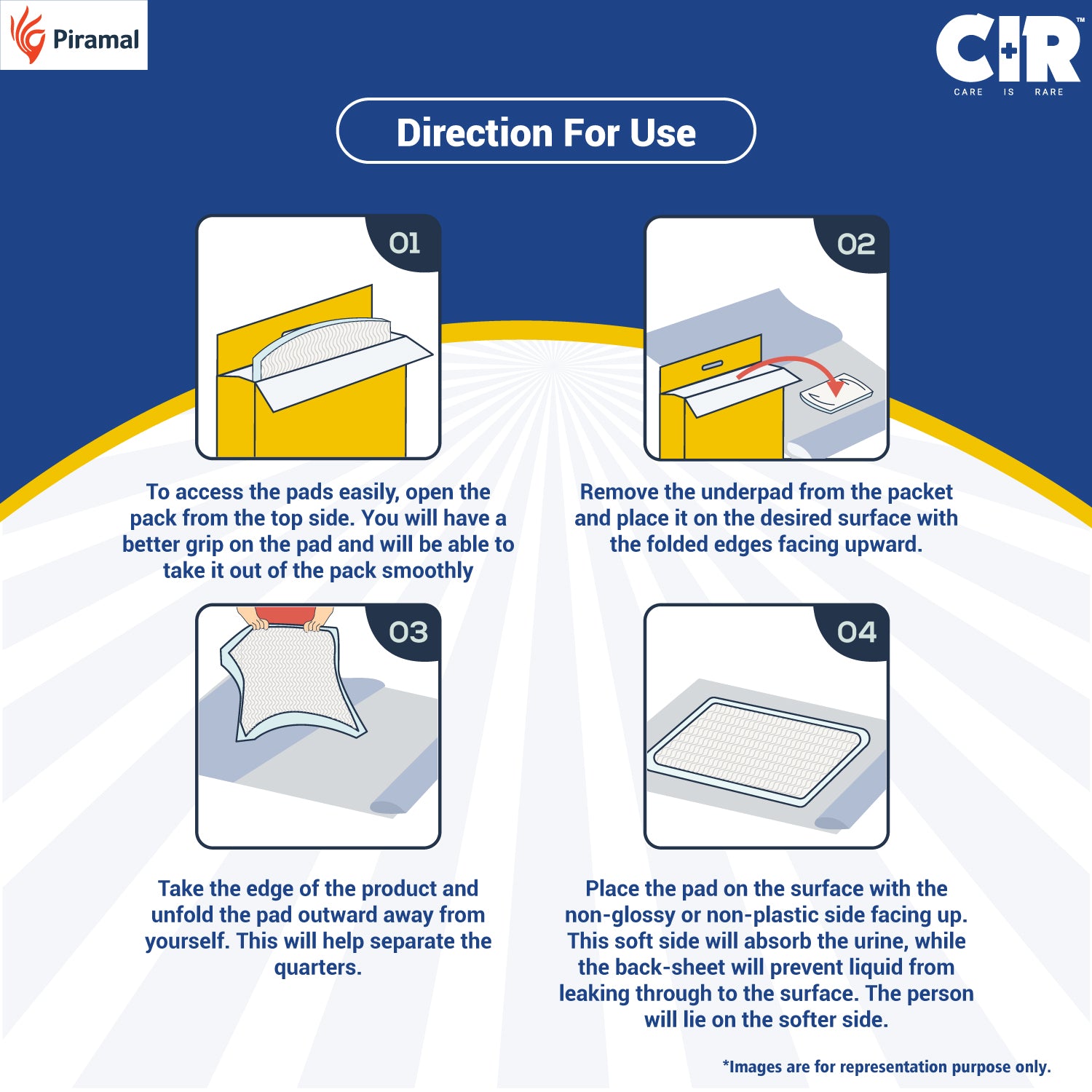 Piramal

CIR™
CARE IS RARE

Direction For Use

01

To access the pads easily, open the pack from the top side. You will have a better grip on the pad and will be able to take it out of the pack smoothly

02

Remove the underpad from the packet and place it on the desired surface with the folded edges facing upward.

03

Take the edge of the product and unfold the pad outward away from yourself. This will help separate the quarters.

04

Place the pad on the surface with the non-glossy or non-plastic side facing up. This soft side will absorb the urine, while the back-sheet will prevent liquid from leaking through to the surface. The person will lie on the softer side.

*Images are for representation purpose only.