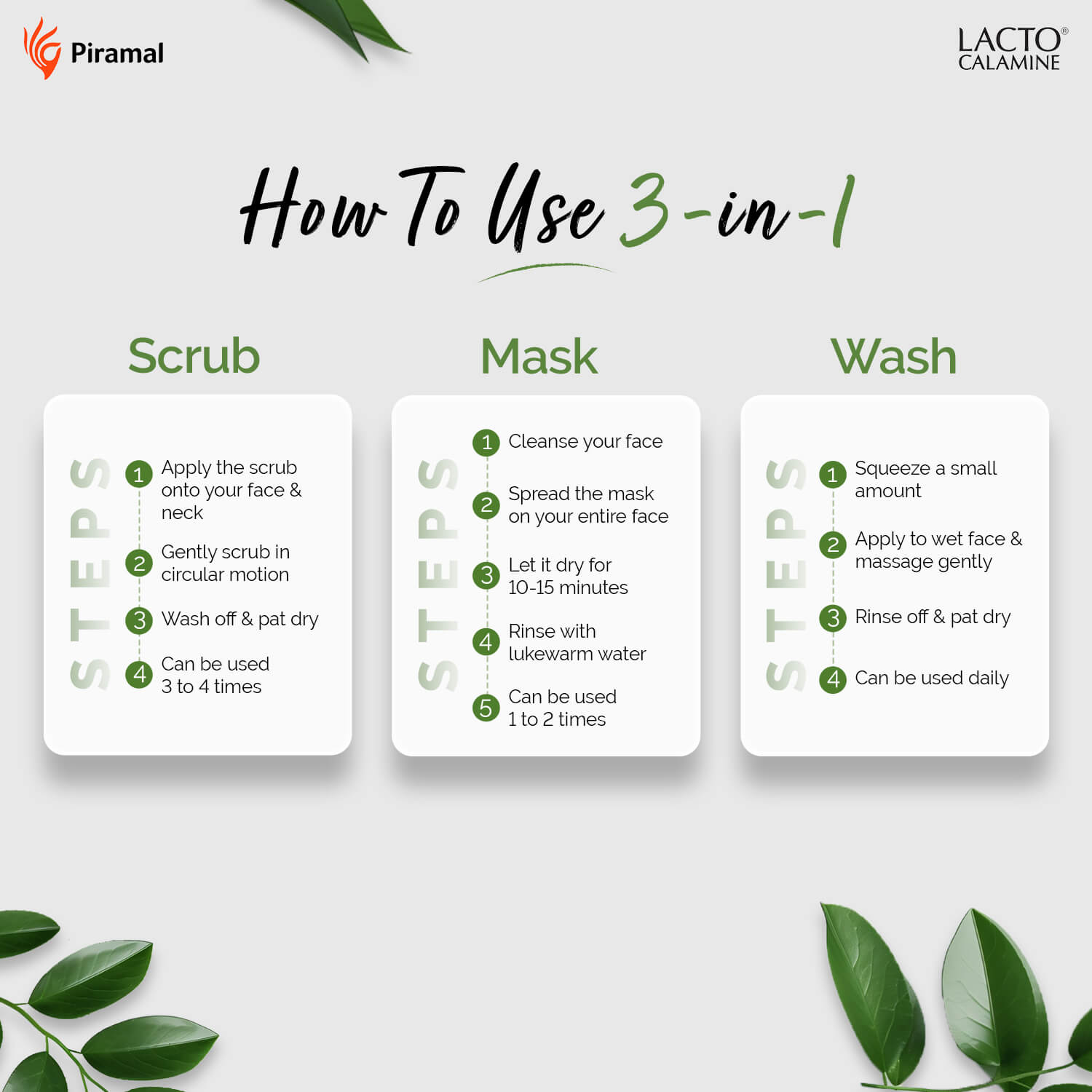 Piramal

LACTO® CALAMINE

How To Use 3-in-1

Scrub

STEPS

1 Apply the scrub onto your face & neck

2 Gently scrub in circular motion

3 Wash off & pat dry

4 Can be used 3 to 4 times

Mask

STEPS

1 Cleanse your face

2 Spread the mask on your entire face

3 Let it dry for 10-15 minutes

4 Rinse with lukewarm water

5 Can be used 1 to 2 times

Wash

STEPS

1 Squeeze a small amount

2 Apply to wet face & massage gently

3 Rinse off & pat dry

4 Can be used daily