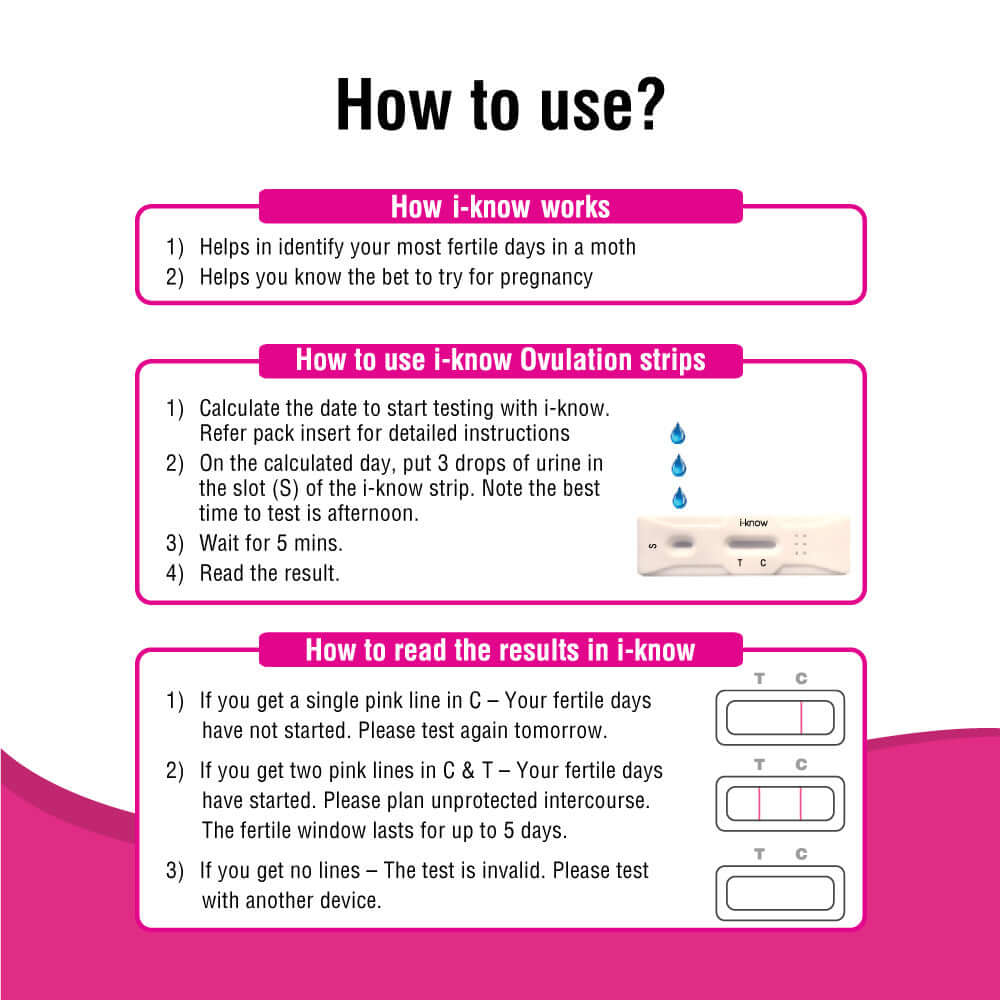 How to use?

How i-know works

1) Helps in identify your most fertile days in a moth
2) Helps you know the bet to try for pregnancy

How to use i-know Ovulation strips

1) Calculate the date to start testing with i-know. Refer pack insert for detailed instructions
2) On the calculated day, put 3 drops of urine in the slot (S) of the i-know strip. Note the best time to test is afternoon.
3) Wait for 5 mins.
4) Read the result.

i-know
S
T C

How to read the results in i-know

1) If you get a single pink line in C – Your fertile days have not started. Please test again tomorrow.
2) If you get two pink lines in C & T – Your fertile days have started. Please plan unprotected intercourse. The fertile window lasts for up to 5 days.
3) If you get no lines – The test is invalid. Please test with another device.

T C
T C
T C